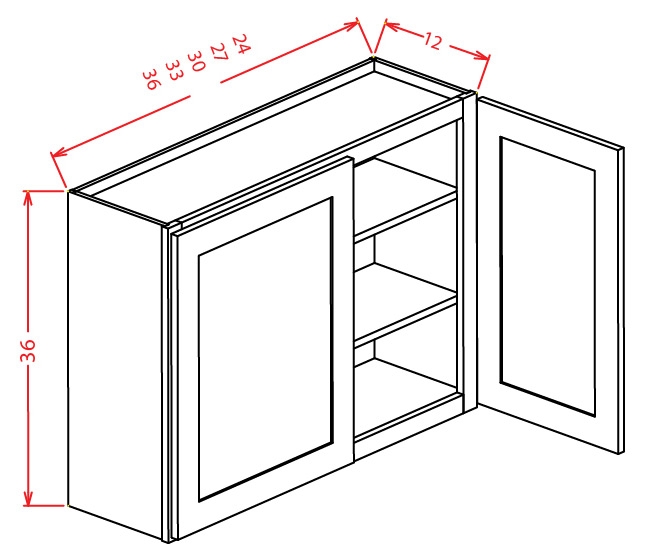 24
27
30
33
36
12
36